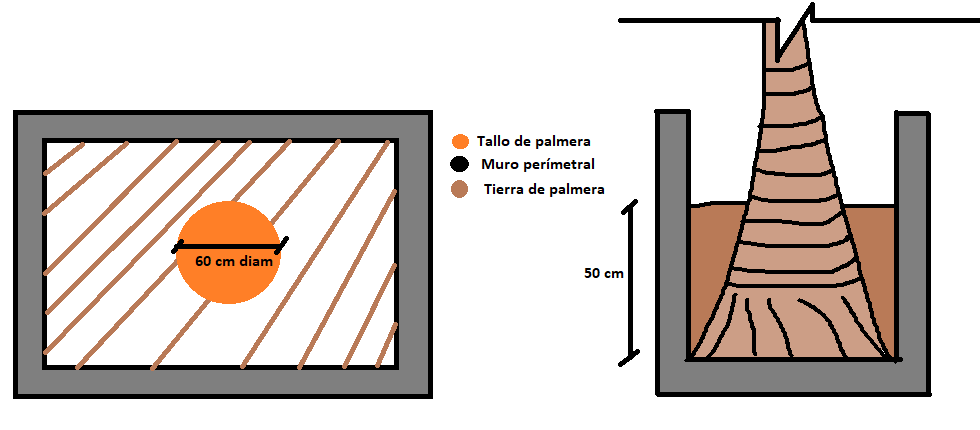 60 cm diam

Tallo de palmera
Muro perímetral
Tierra de palmera

50 cm